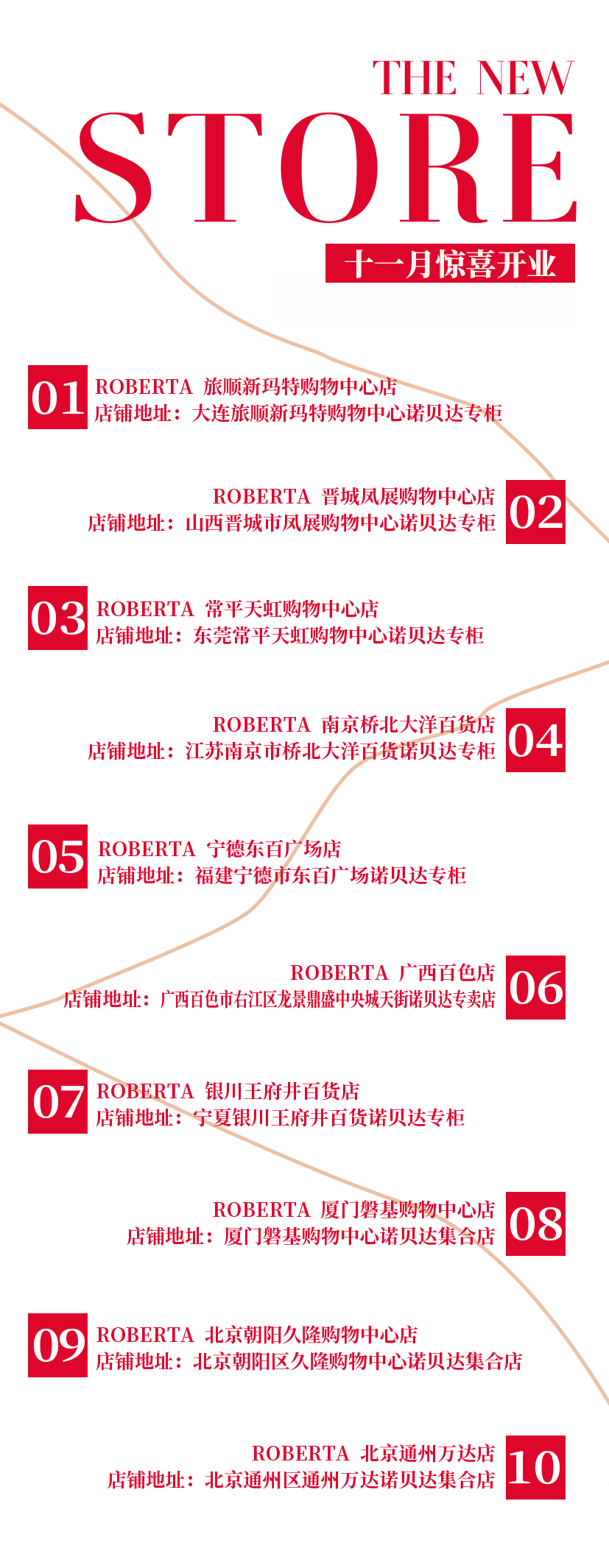 THE NEW
STORE
十一月惊喜开业

01
ROBERTA 旅顺新玛特购物中心店
店铺地址：大连旅顺新玛特购物中心诺贝达专柜

ROBERTA 晋城凤展购物中心店
店铺地址：山西晋城市凤展购物中心诺贝达专柜
02

03
ROBERTA 常平天虹购物中心店
店铺地址：东莞常平天虹购物中心诺贝达专柜

ROBERTA 南京桥北大洋百货店
店铺地址：江苏南京市桥北大洋百货诺贝达专柜
04

05
ROBERTA 宁德东百广场店
店铺地址：福建宁德市东百广场诺贝达专柜

ROBERTA 广西百色店
店铺地址：广西百色市右江区龙景鼎盛中央城天街诺贝达专卖店
06

07
ROBERTA 银川王府井百货店
店铺地址：宁夏银川王府井百货诺贝达专柜

ROBERTA 厦门磐基购物中心店
店铺地址：厦门磐基购物中心诺贝达集合店
08

09
ROBERTA 北京朝阳久隆购物中心店
店铺地址：北京朝阳区久隆购物中心诺贝达集合店

ROBERTA 北京通州万达店
店铺地址：北京通州区通州万达诺贝达集合店
10